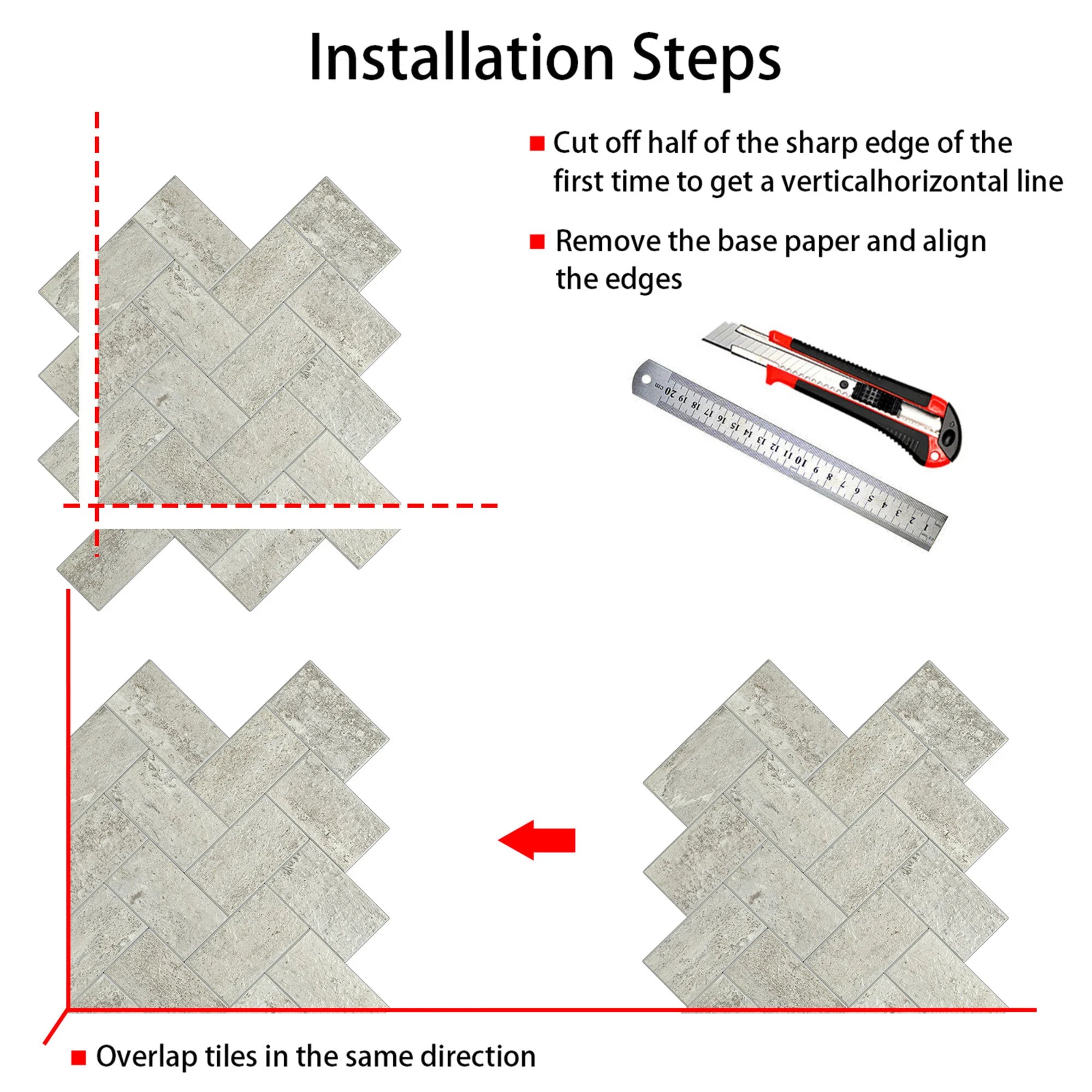 Installation Steps

■ Cut off half of the sharp edge of the first time to get a verticalhorizontal line

■ Remove the base paper and align the edges

cm 20 19 18 17 16 15 14 13 12 11 10 9 8 7 6 5 4 3 2 1

■ Overlap tiles in the same direction