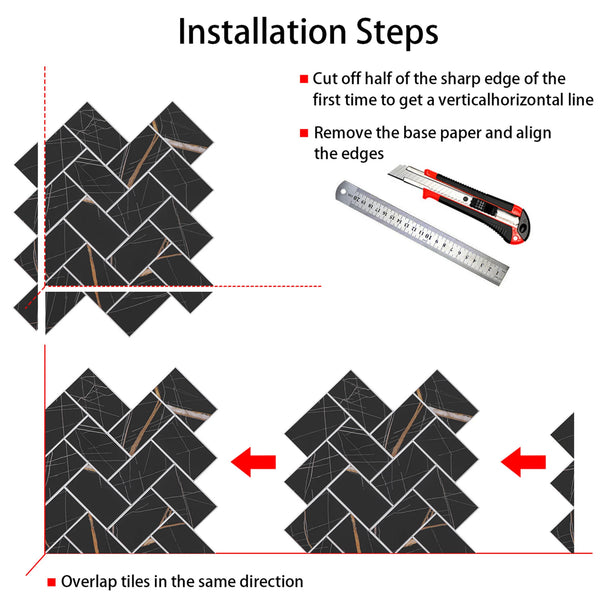 Installation Steps

■ Cut off half of the sharp edge of the first time to get a verticalhorizontal line

■ Remove the base paper and align the edges

■ Overlap tiles in the same direction