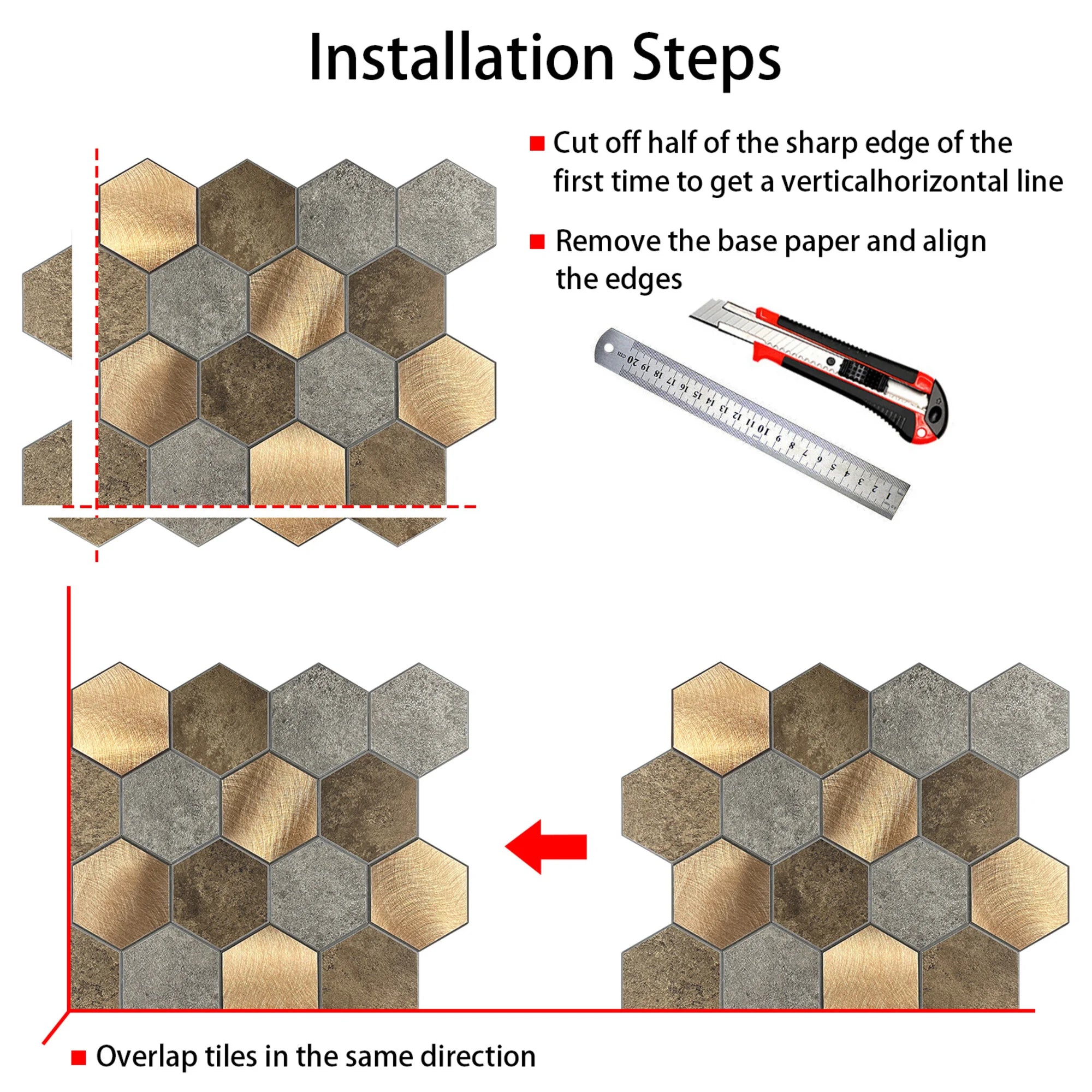 Installation Steps

■ Cut off half of the sharp edge of the first time to get a verticalhorizontal line

■ Remove the base paper and align the edges

cm 20 19 18 17 16 15 14 13 12 11 10 9 8 7 6 5 4 3 2 1

■ Overlap tiles in the same direction