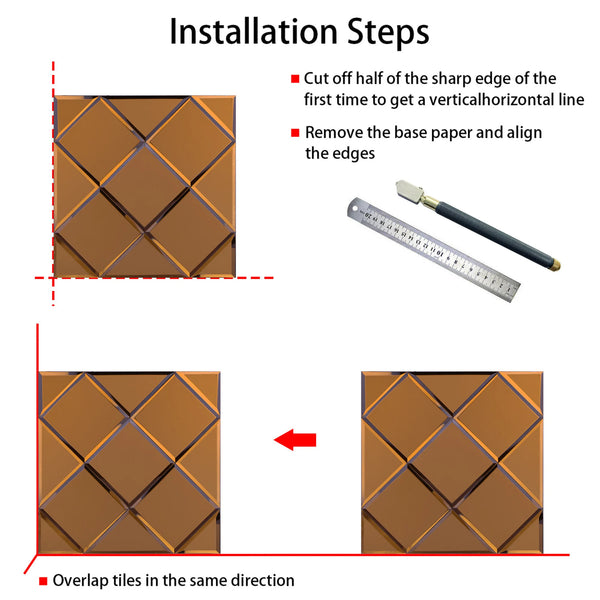 Installation Steps

■ Cut off half of the sharp edge of the first time to get a verticalhorizontal line

■ Remove the base paper and align the edges

20 19 18 17 16 15 14 13 12 11 10 9 8 7 6 5 4 3 2 1

■ Overlap tiles in the same direction