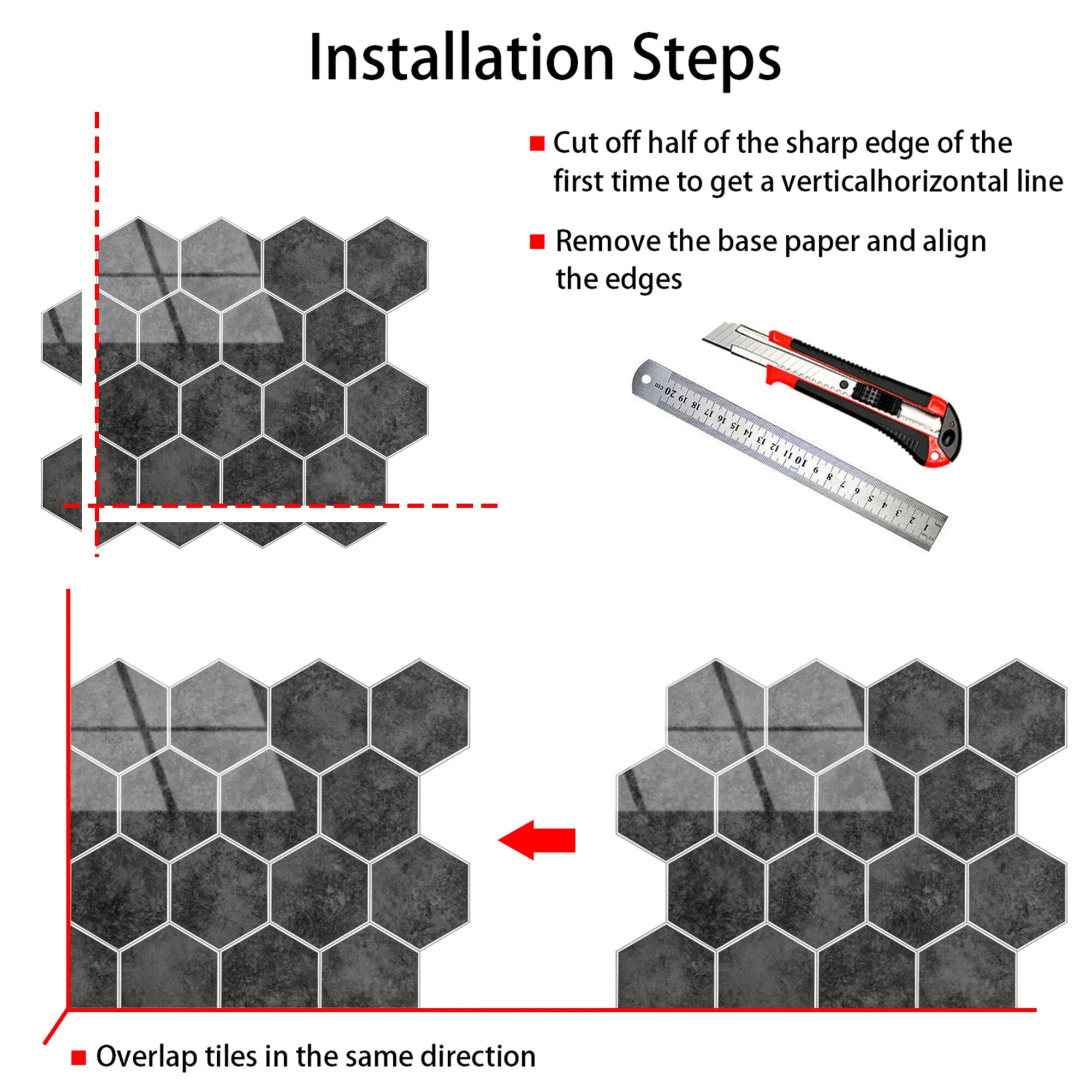 Installation Steps

■ Cut off half of the sharp edge of the first time to get a verticalhorizontal line

■ Remove the base paper and align the edges

cm 20 19 18 17 16 15 14 13 12 11 10 9 8 7 6 5 4 3 2 1

■ Overlap tiles in the same direction